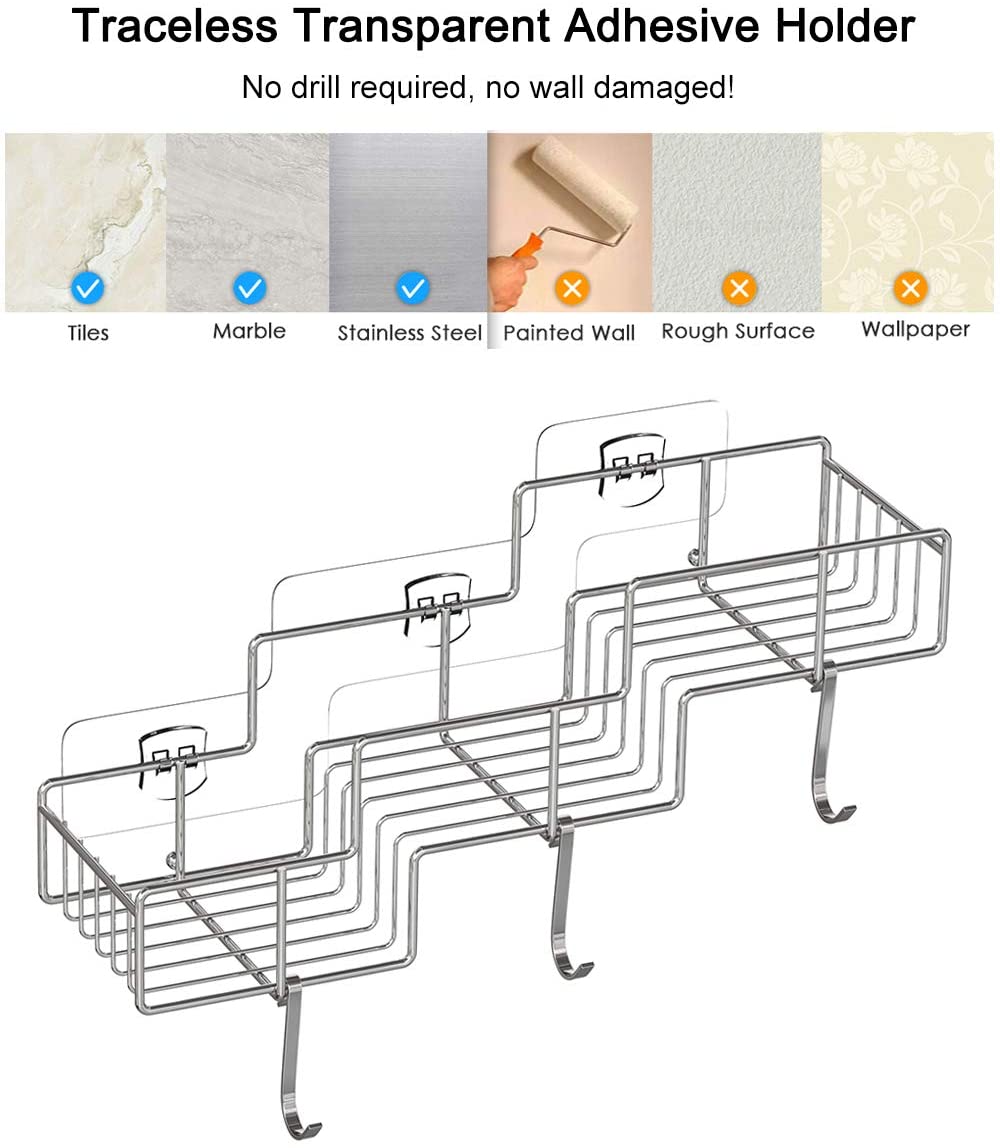 Traceless Transparent Adhesive Holder

No drill required, no wall damaged!

Tiles Marble Stainless Steel Painted Wall Rough Surface Wallpaper